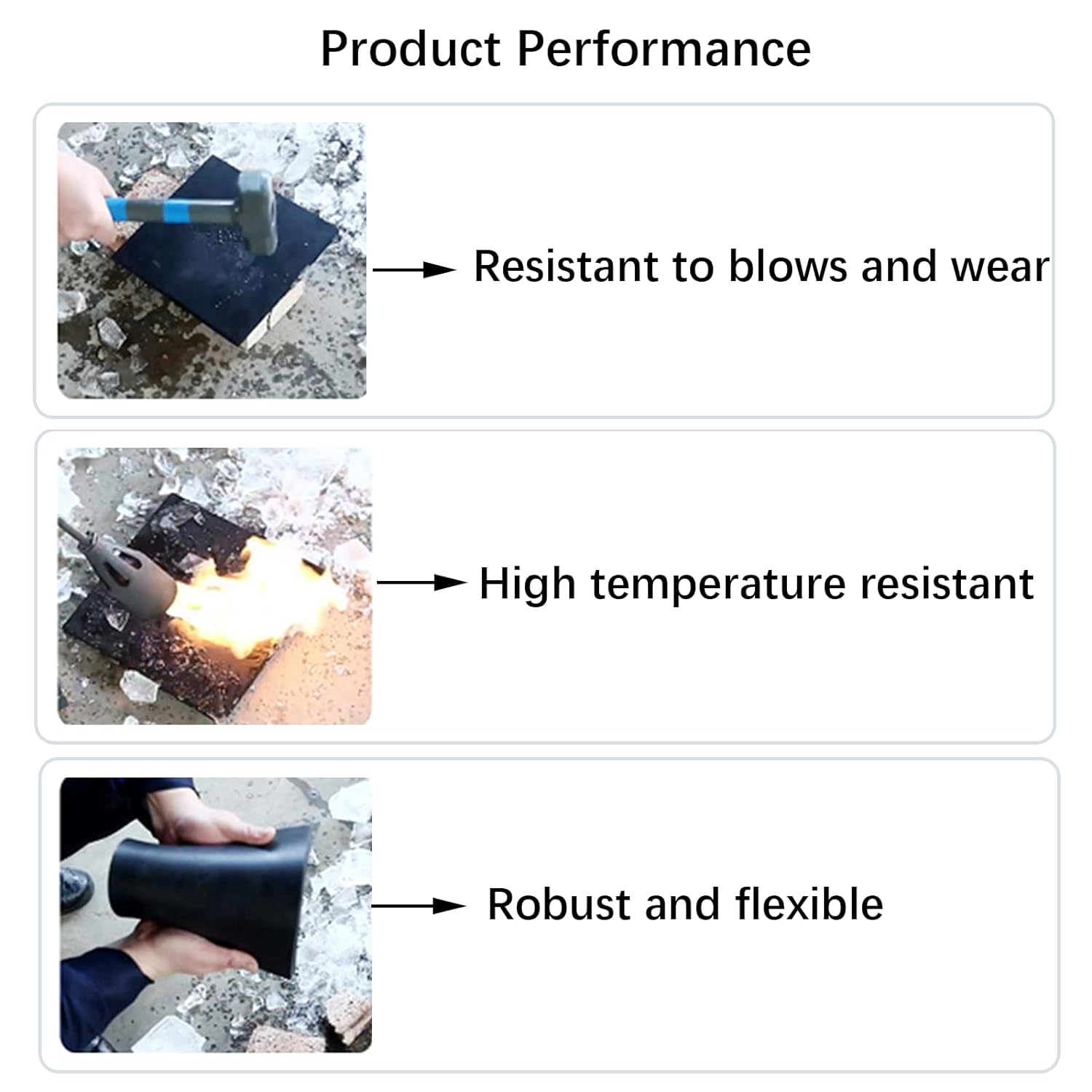 Product Performance

Resistant to blows and wear

High temperature resistant

Robust and flexible